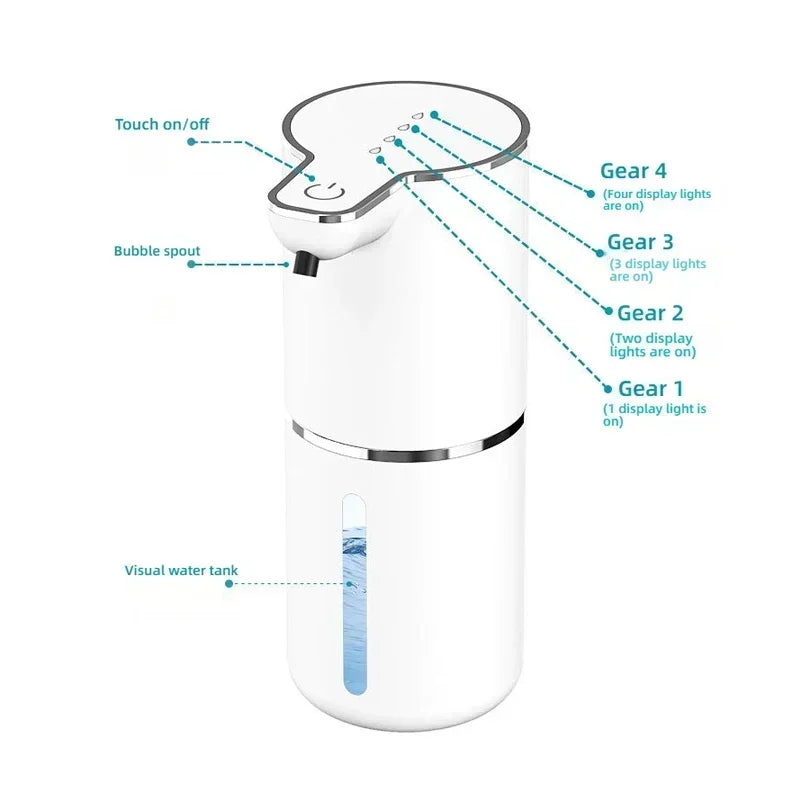 Touch on/off

Bubble spout

Visual water tank

Gear 4
(Four display lights are on)

Gear 3
(3 display lights are on)

Gear 2
(Two display lights are on)

Gear 1
(1 display light is on)