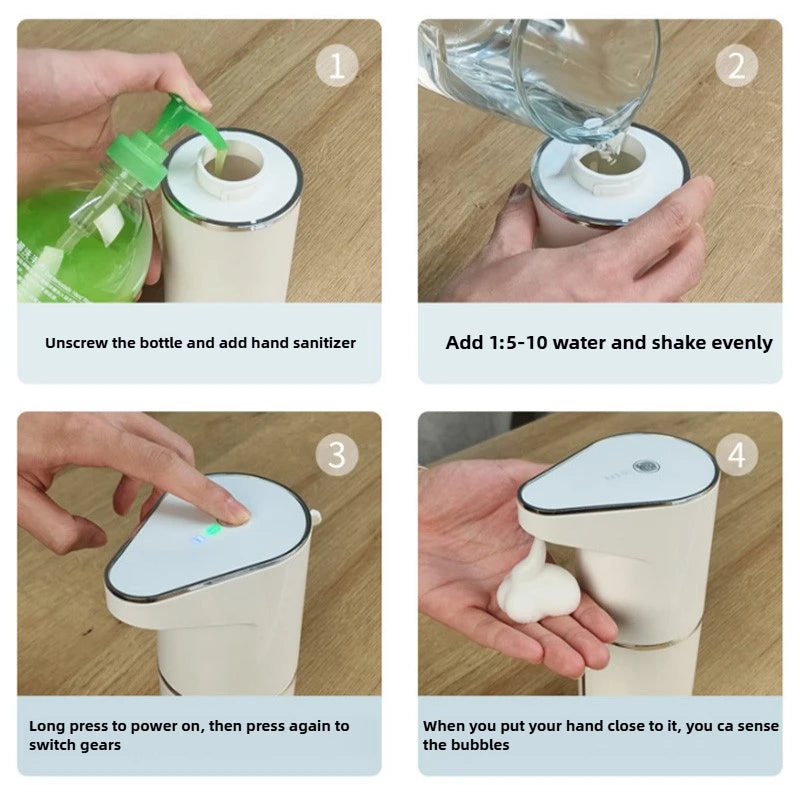 1

Unscrew the bottle and add hand sanitizer

2

Add 1:5-10 water and shake evenly

3

Long press to power on, then press again to switch gears

4

When you put your hand close to it, you ca sense the bubbles