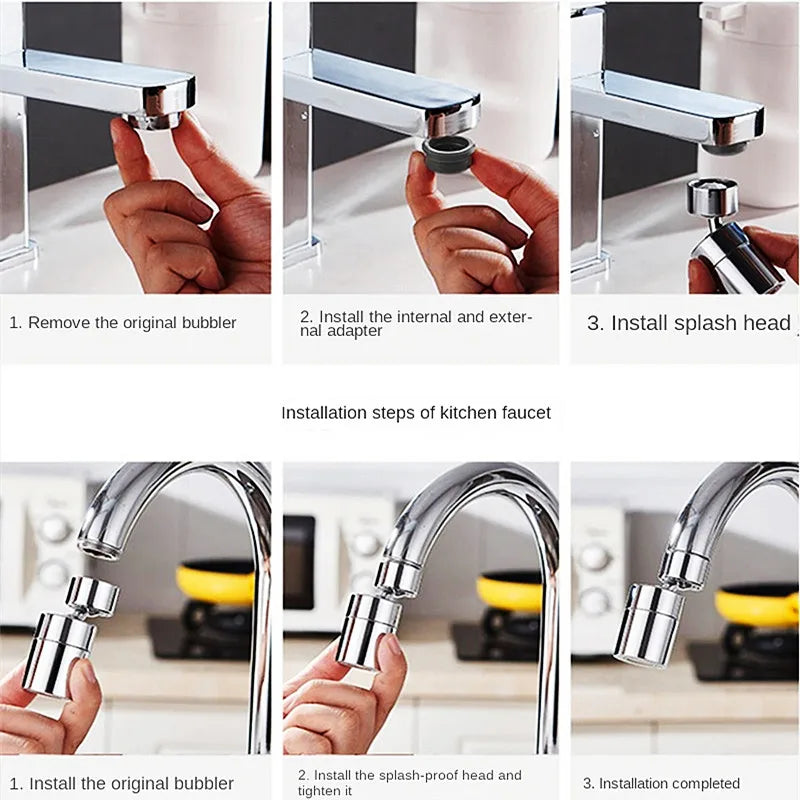 1. Remove the original bubbler

2. Install the internal and external adapter

3. Install splash head

Installation steps of kitchen faucet

1. Install the original bubbler

2. Install the splash-proof head and tighten it

3. Installation completed