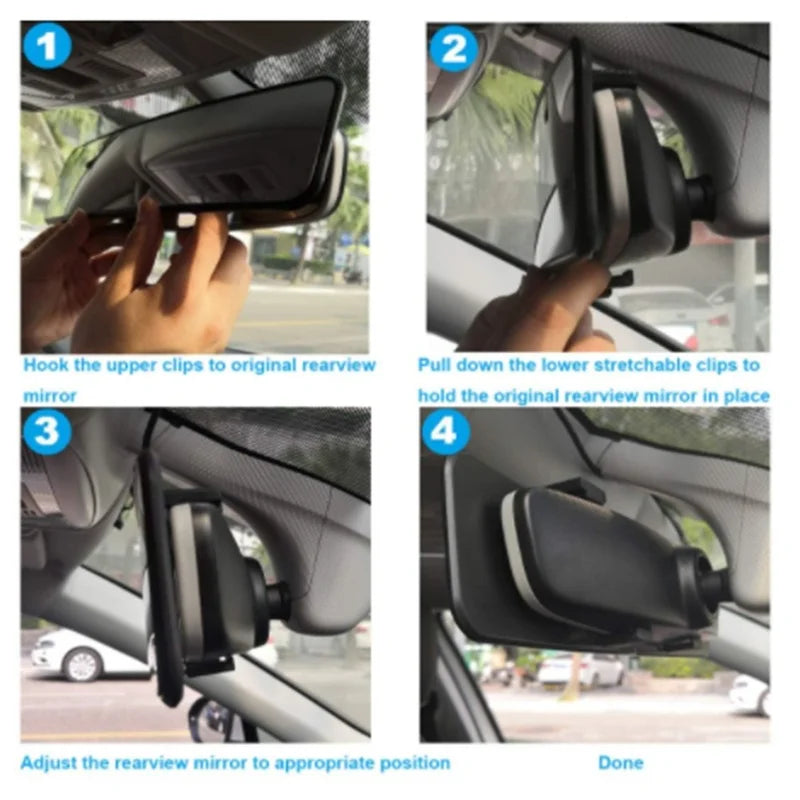 1

Hook the upper clips to original rearview mirror

2

Pull down the lower stretchable clips to hold the original rearview mirror in place

3

Adjust the rearview mirror to appropriate position

4

Done