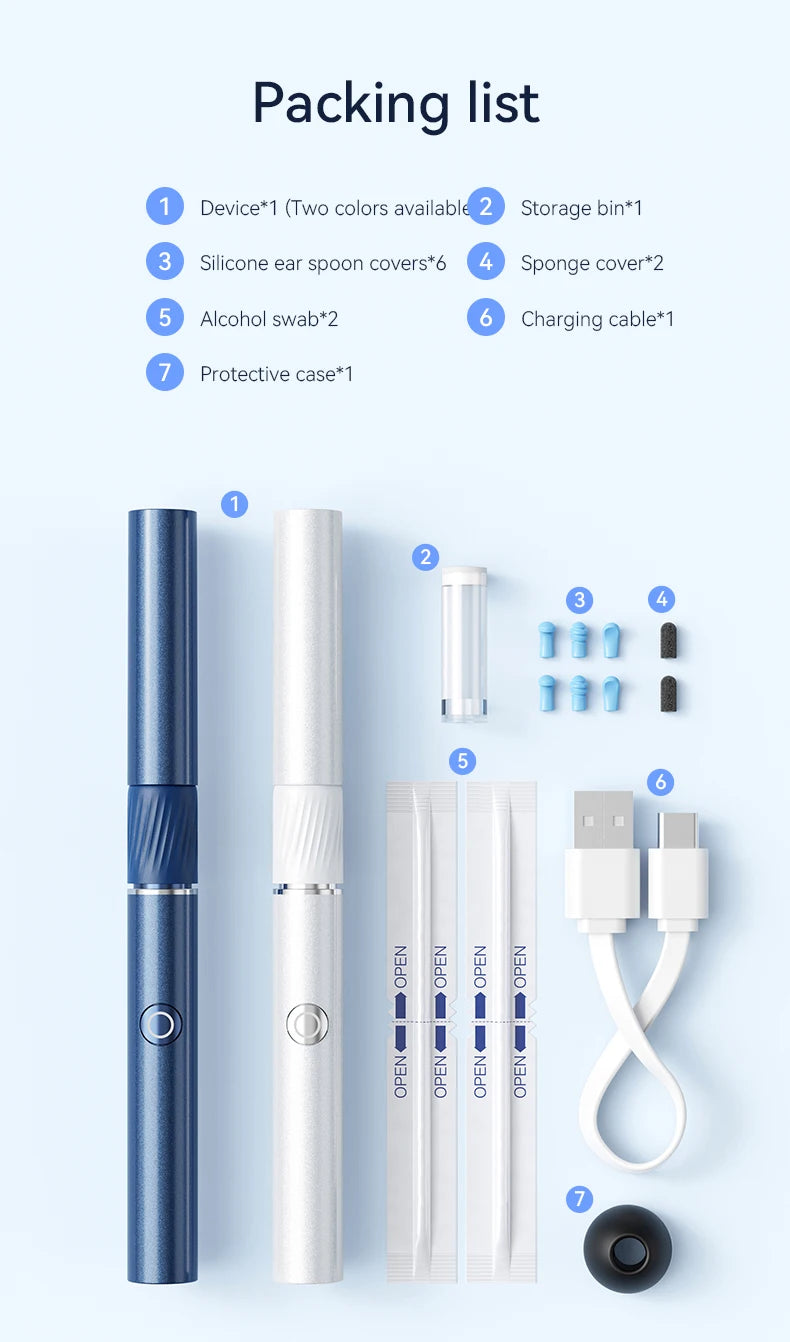 Packing list

1 Device*1 (Two colors available

2 Storage bin*1

3 Silicone ear spoon covers*6

4 Sponge cover*2

5 Alcohol swab*2

6 Charging cable*1

7 Protective case*1

1

2

3

4

5

6

OPEN OPEN OPEN OPEN

OPEN OPEN OPEN OPEN

7