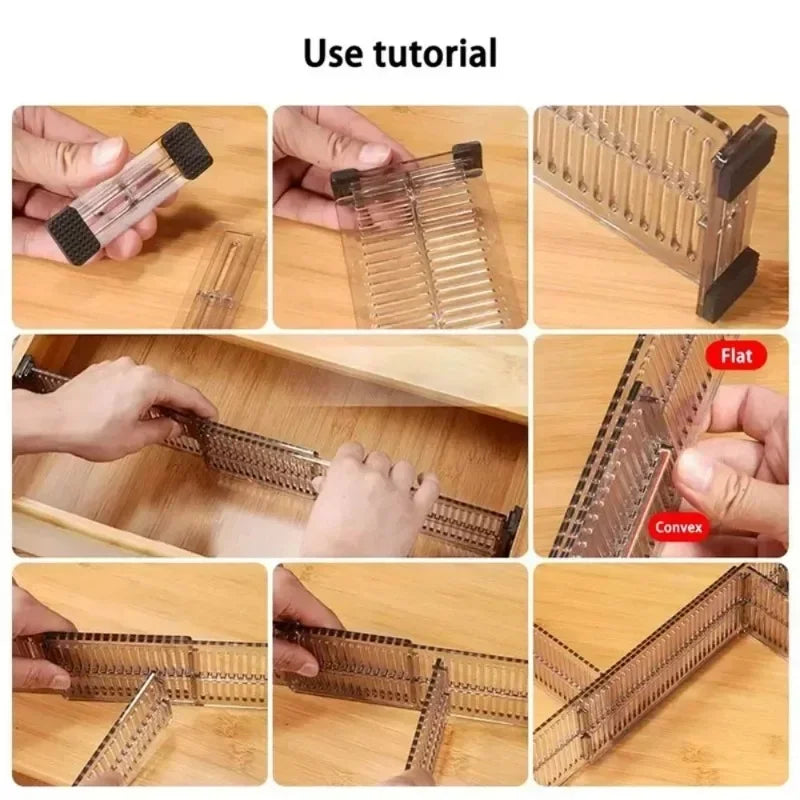 Use tutorial

Flat

Convex